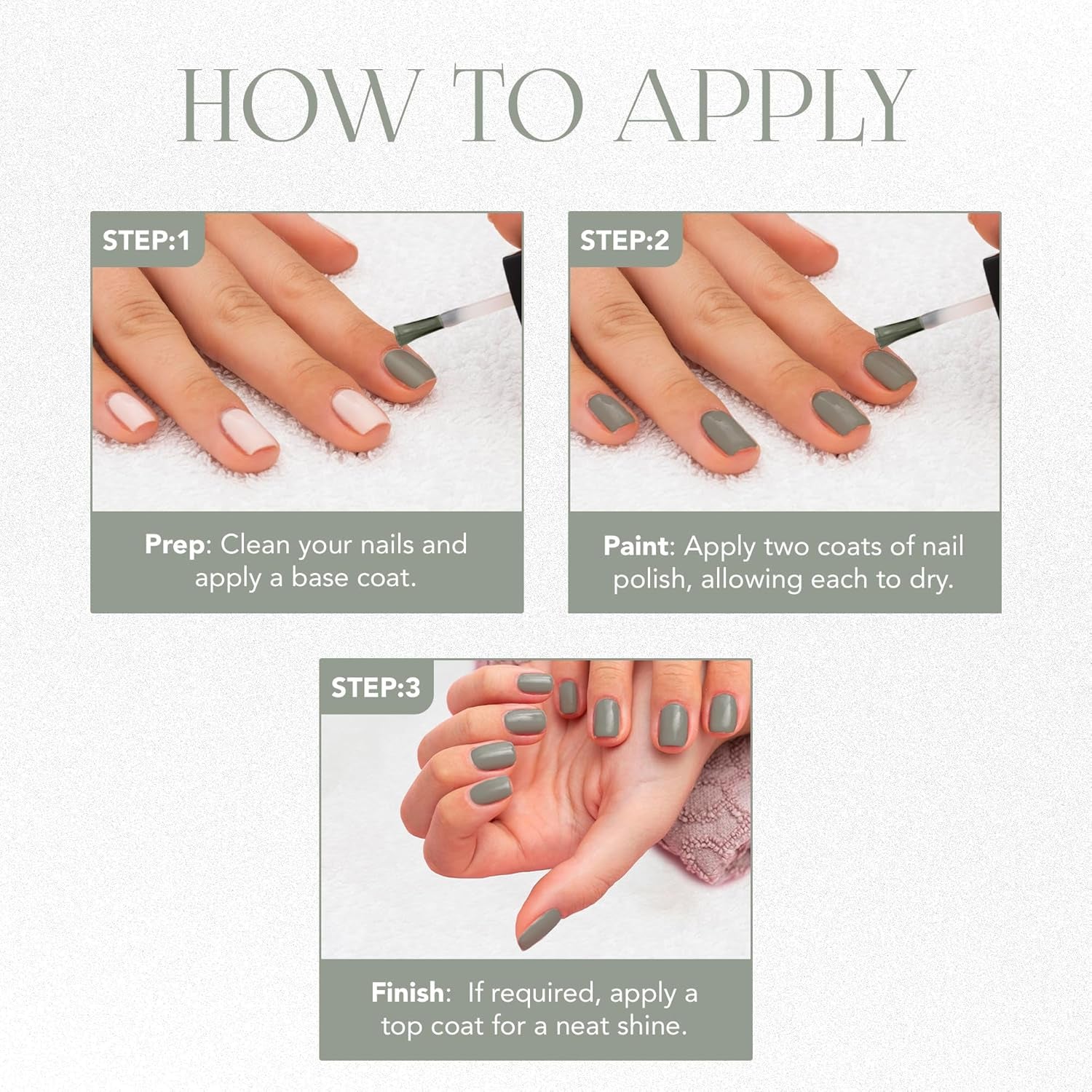 HOW TO APPLY

STEP:1

Prep: Clean your nails and apply a base coat.

STEP:2

Paint: Apply two coats of nail polish, allowing each to dry.

STEP:3

Finish: If required, apply a top coat for a neat shine.